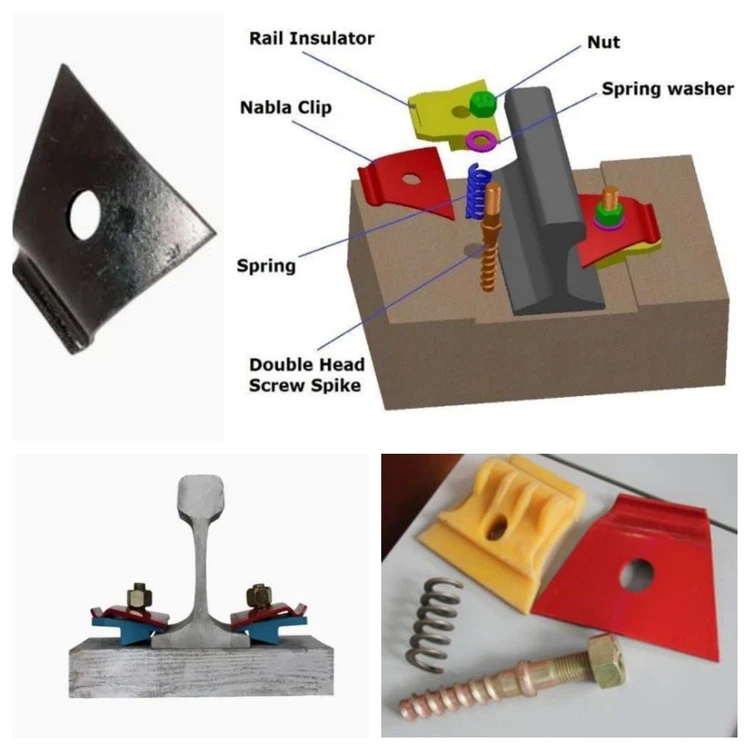 Rail Insulator

Nut

Spring washer

Nabla Clip

Spring

Double Head
Screw Spike