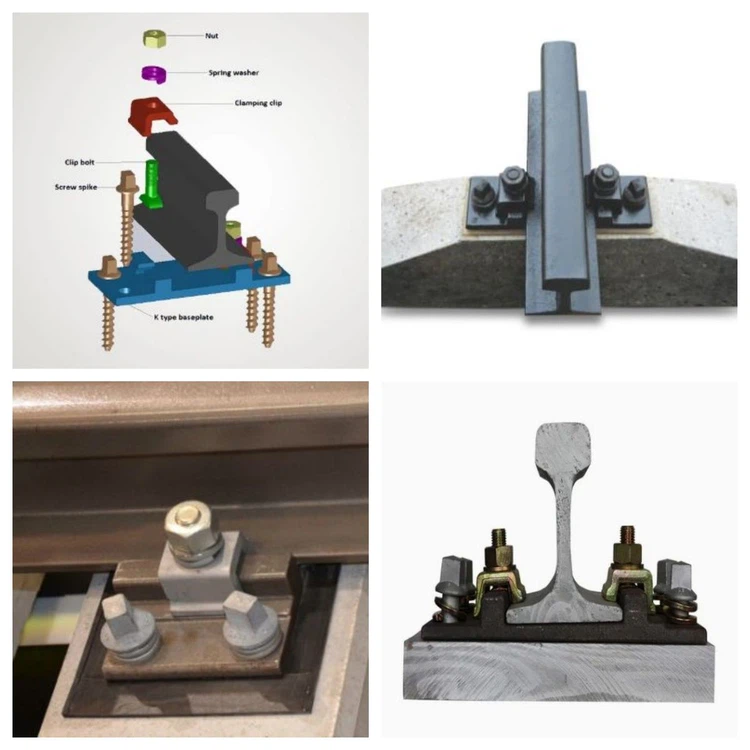 Nut
Spring washer
Clamping clip
Clip bolt
Screw spike
K type baseplate